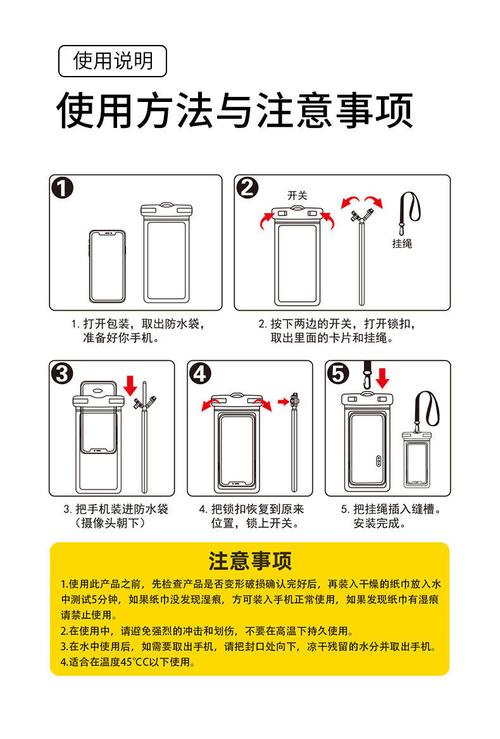 使用说明

使用方法与注意事项

1

1. 打开包装，取出防水袋，准备好你手机。

2

开关

挂绳

2. 按下两边的开关，打开锁扣，取出里面的卡片和挂绳。

3

3. 把手机装进防水袋（摄像头朝下）

4

4. 把锁扣恢复到原来位置，锁上开关。

5

5. 把挂绳插入缝槽。安装完成。

注意事项

1.使用此产品之前，先检查产品是否变形破损确认完好后，再装入干燥的纸巾放入水中测试5分钟，如果纸巾没发现湿痕，方可装入手机正常使用，如果发现纸巾有湿痕请禁止使用。

2.在使用中，请避免强烈的冲击和划伤，不要在高温下持久使用。

3.在水中使用后，如需要取出手机，请把封口处向下，凉干残留的水分并取出手机。

4.适合在温度45℃C以下使用。