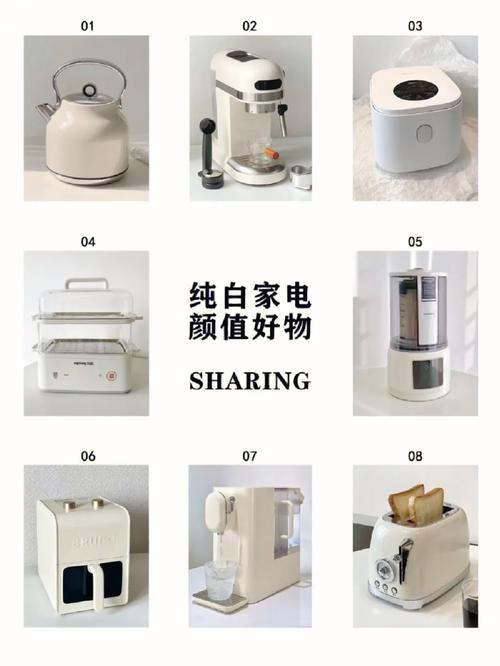 01

02

03

04

纯白家电
颜值好物

SHARING

05

06

BRUNO

07

08